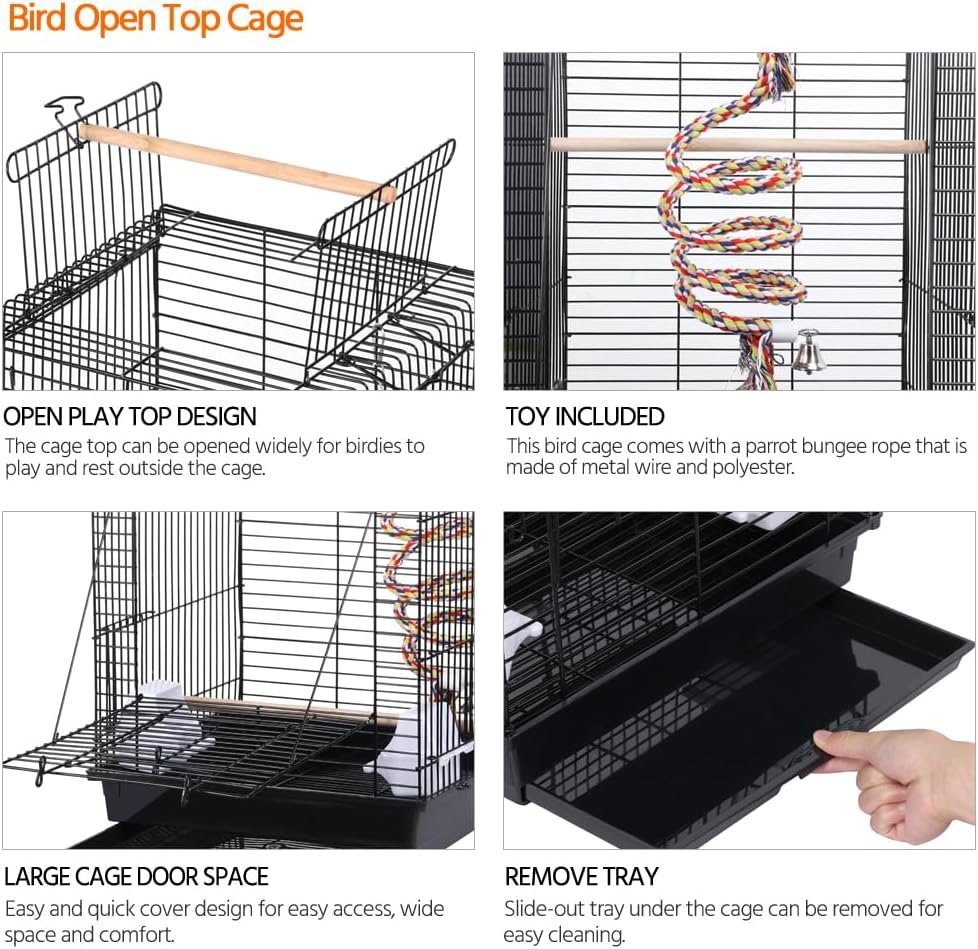 Bird Open Top Cage

OPEN PLAY TOP DESIGN
The cage top can be opened widely for birdies to play and rest outside the cage.

TOY INCLUDED
This bird cage comes with a parrot bungee rope that is made of metal wire and polyester.

LARGE CAGE DOOR SPACE
Easy and quick cover design for easy access, wide space and comfort.

REMOVE TRAY
Slide-out tray under the cage can be removed for easy cleaning.