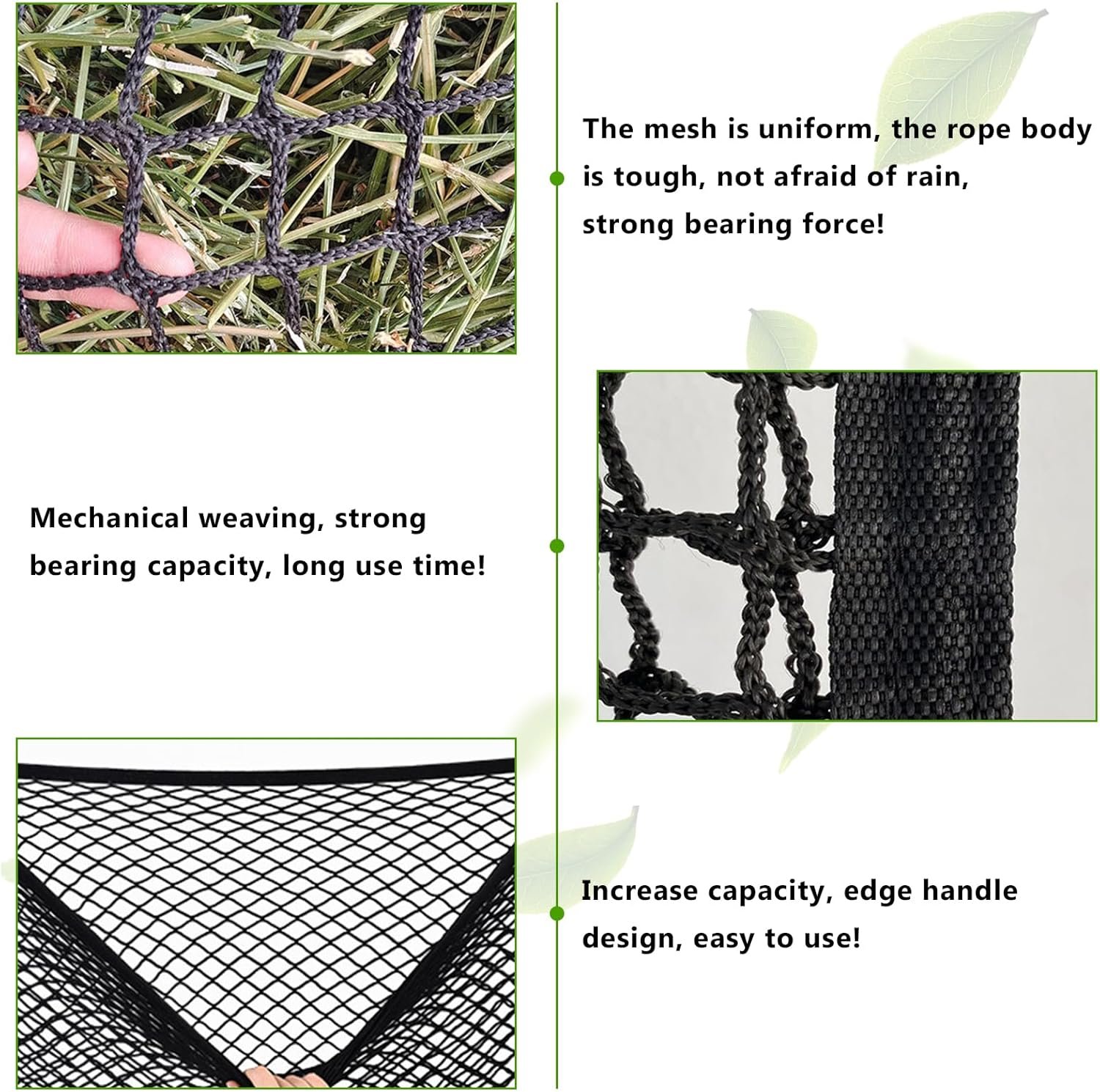 The mesh is uniform, the rope body is tough, not afraid of rain, strong bearing force!

Mechanical weaving, strong bearing capacity, long use time!

Increase capacity, edge handle design, easy to use!