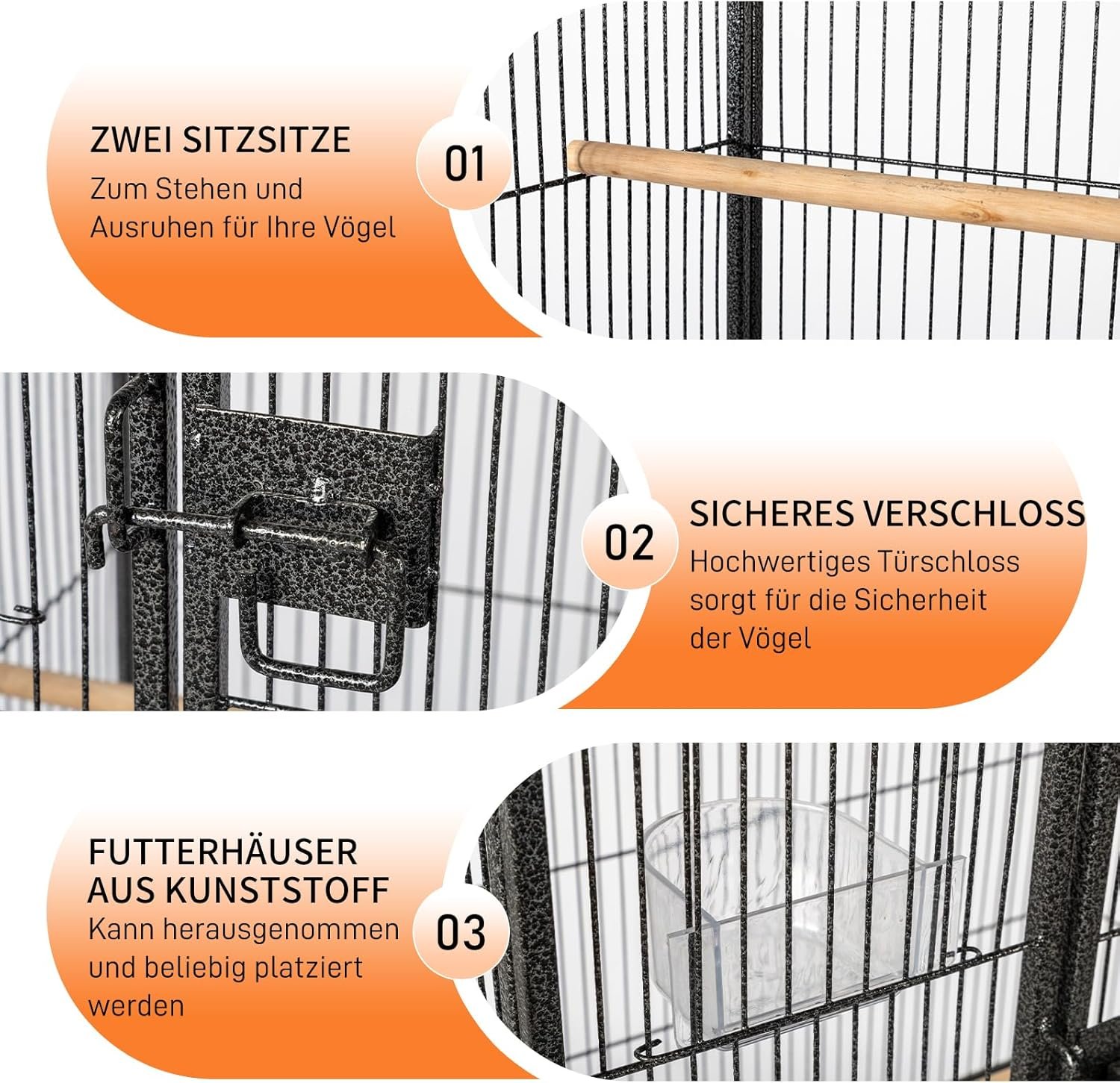 ZWEI SITZSITZE
Zum Stehen und Ausruhen für Ihre Vögel

01

02

SICHERES VERSCHLOSS
Hochwertiges Türschloss sorgt für die Sicherheit der Vögel

FUTTERHÄUSER AUS KUNSTSTOFF
Kann herausgenommen und beliebig platziert werden

03