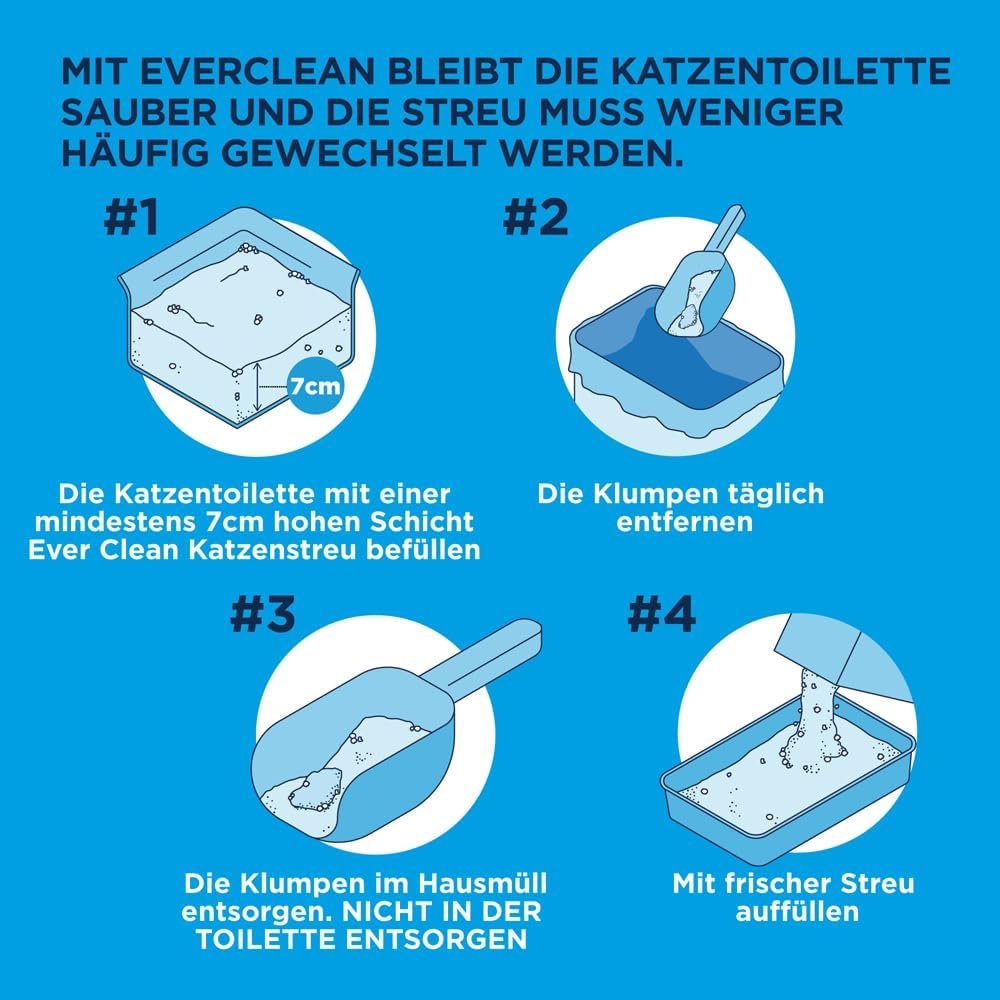 MIT EVERCLEAN BLEIBT DIE KATZENTOILETTE SAUBER UND DIE STREU MUSS WENIGER HÄUFIG GEWECHSELT WERDEN.

#1

7cm

Die Katzentoilette mit einer mindestens 7cm hohen Schicht Ever Clean Katzenstreu befüllen

#2

Die Klumpen täglich entfernen

#3

Die Klumpen im Hausmüll entsorgen. NICHT IN DER TOILETTE ENTSORGEN

#4

Mit frischer Streu auffüllen