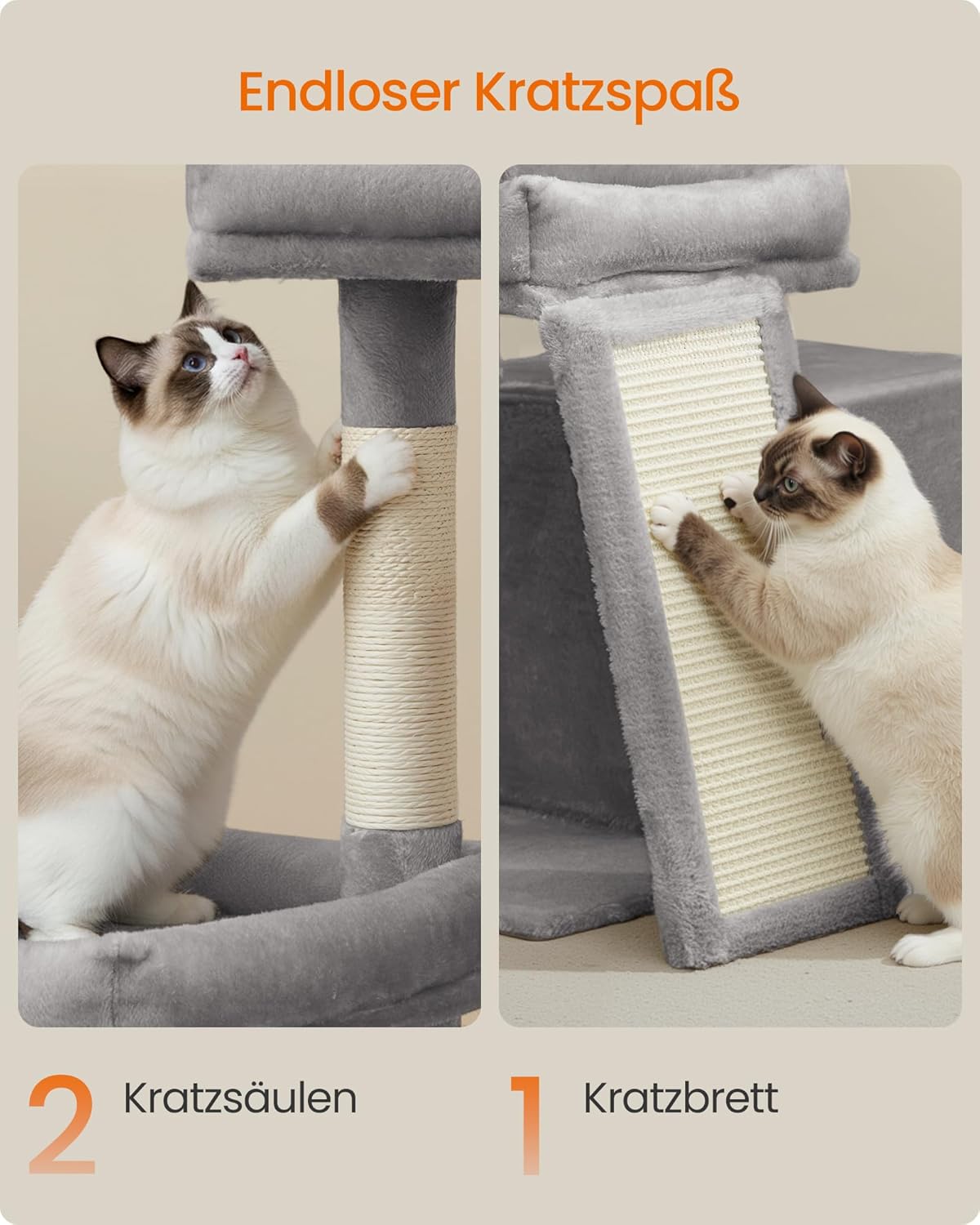 Endloser Kratzspaß

2 Kratzsäulen

1 Kratzbrett